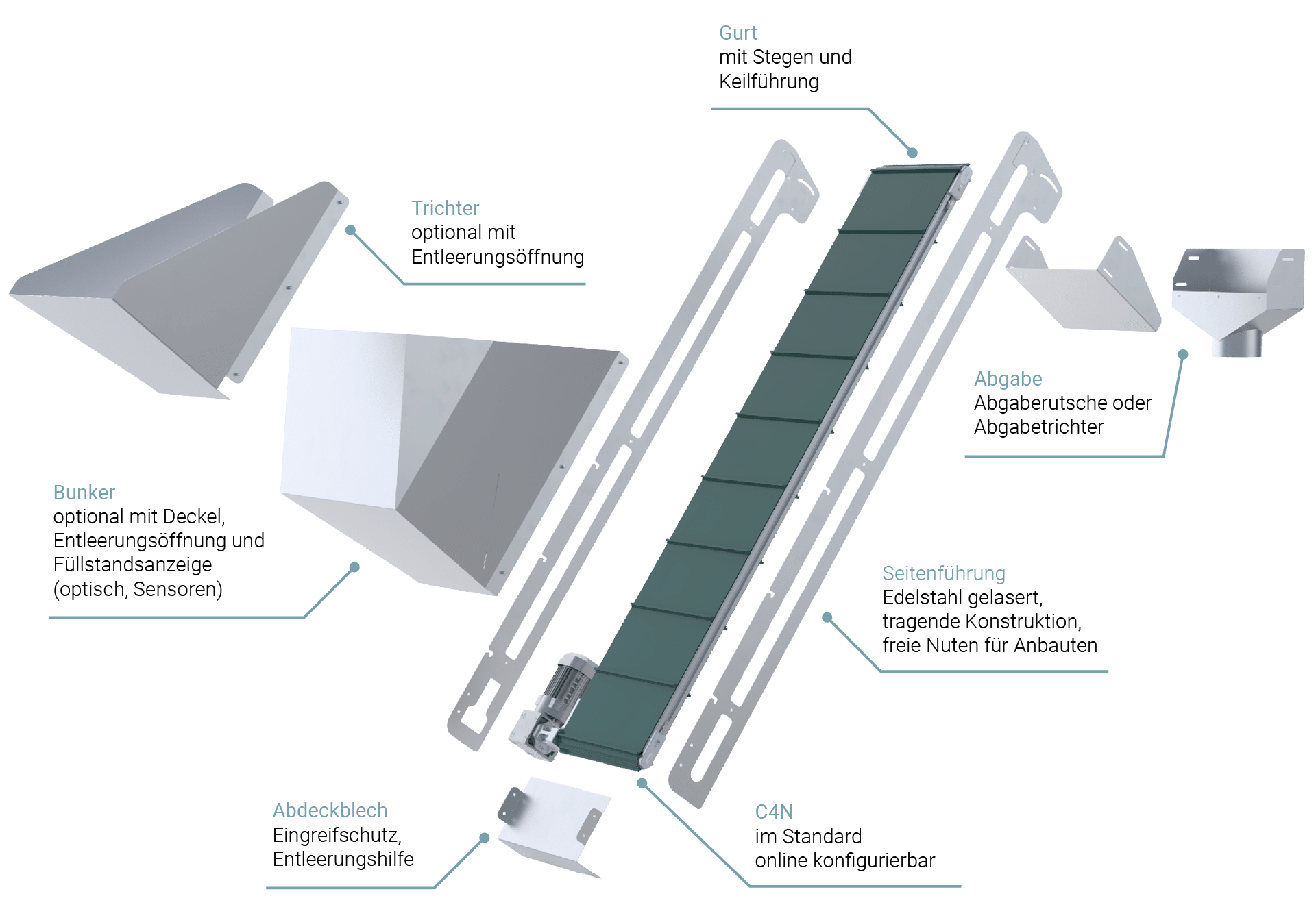 Gurt
mit Stegen und Keilführung

Trichter
optional mit Entleerungsöffnung

Abgabe
Abgaberutsche oder Abgabetrichter

Bunker
optional mit Deckel, Entleerungsöffnung und Füllstandsanzeige (optisch, Sensoren)

Seitenführung
Edelstahl gelasert, tragende Konstruktion, freie Nuten für Anbauten

Abdeckblech
Eingreifschutz, Entleerungshilfe

C4N
im Standard
online konfigurierbar