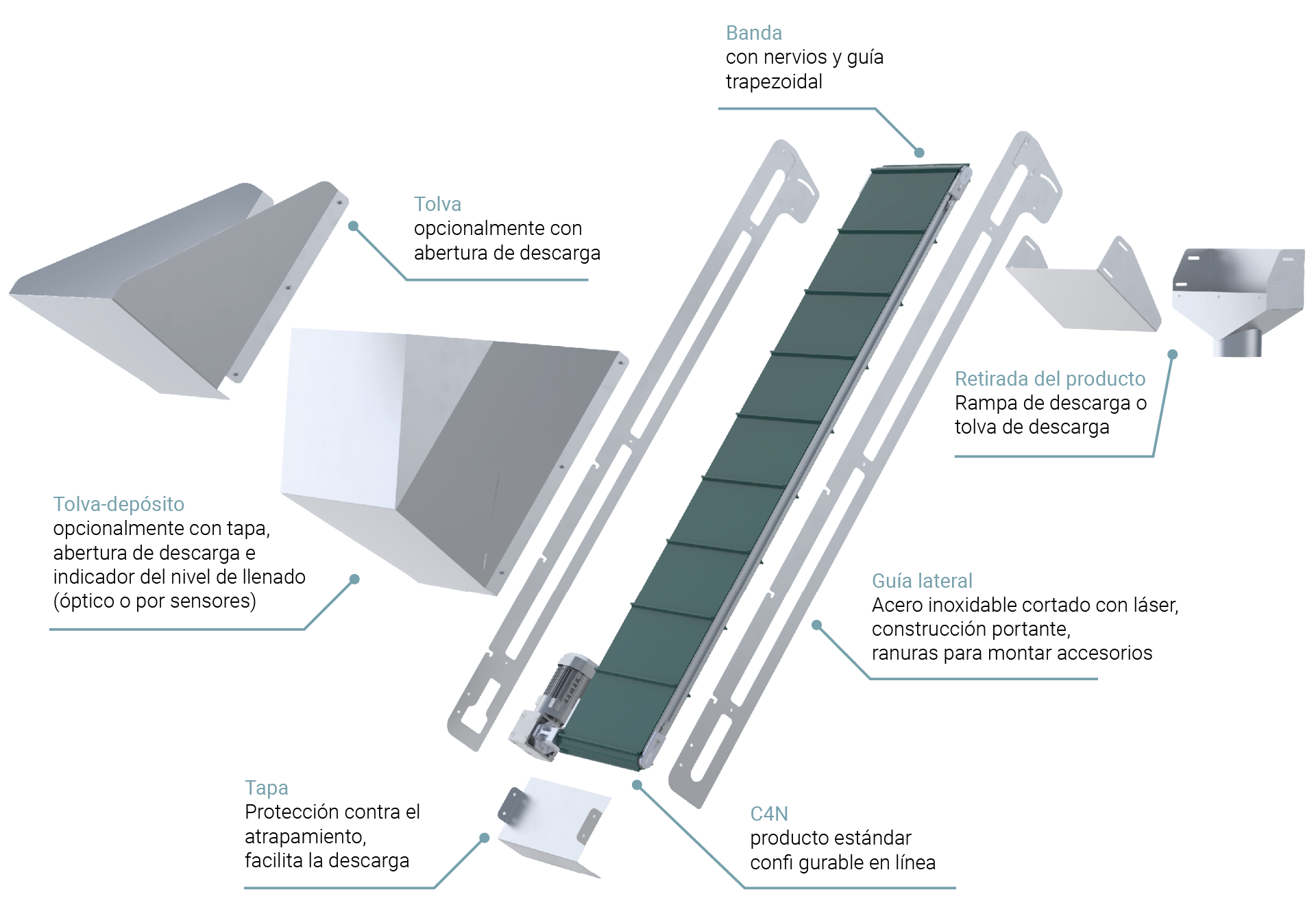 Banda
con nervios y guía trapezoidal

Tolva
opcionalmente con abertura de descarga

Retirada del producto
Rampa de descarga o tolva de descarga

Tolva-depósito
opcionalmente con tapa, abertura de descarga e indicador del nivel de llenado (óptico o por sensores)

Guía lateral
Acero inoxidable cortado con láser, construcción portante, ranuras para montar accesorios

Tapa
Protección contra el atrapamiento, facilita la descarga

C4N
producto estándar confi gurable en línea