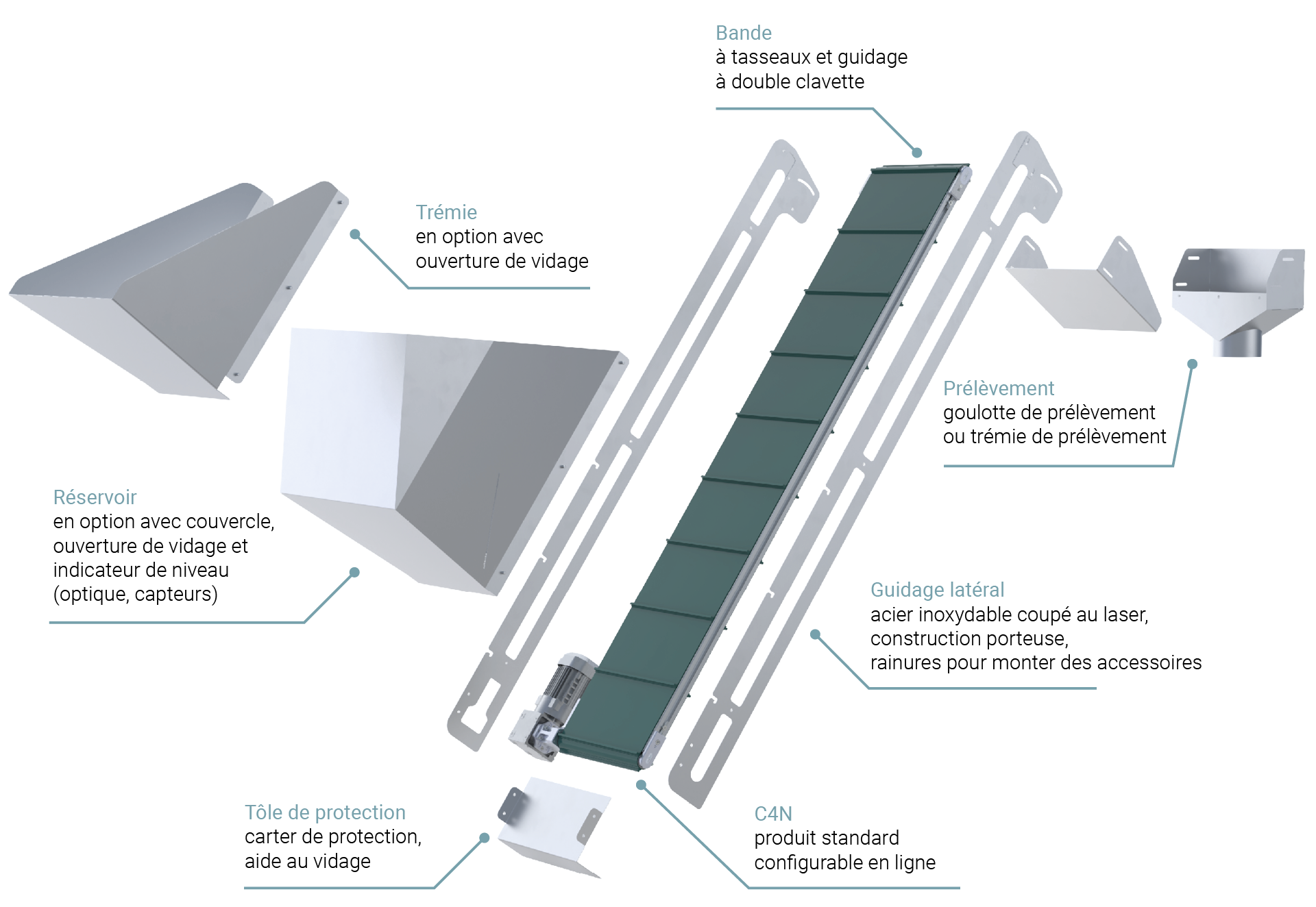 Bande
à tasseaux et guidage
à double clavette

Trémie
en option avec
ouverture de vidage

Prélèvement
goulotte de prélèvement
ou trémie de prélèvement

Réservoir
en option avec couvercle,
ouverture de vidage et
indicateur de niveau
(optique, capteurs)

Guidage latéral
acier inoxydable coupé au laser,
construction porteuse,
rainures pour monter des accessoires

Tôle de protection
carter de protection,
aide au vidage

C4N
produit standard
configurable en ligne