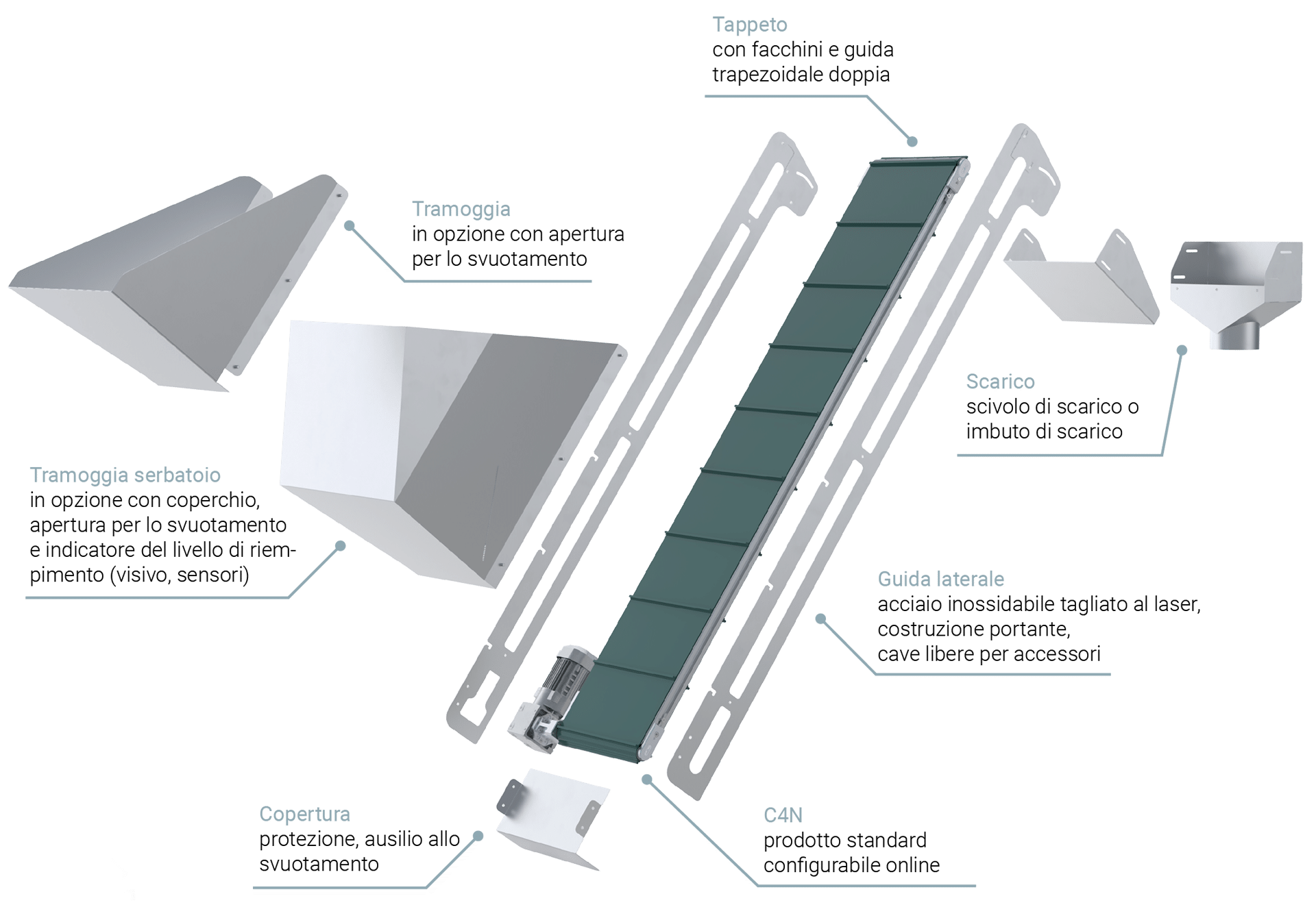 Tappeto
con facchini e guida trapezoidale doppia

Tramoggia
in opzione con apertura per lo svuotamento

Scarico
scivolo di scarico o imbuto di scarico

Tramoggia serbatoio
in opzione con coperchio, apertura per lo svuotamento e indicatore del livello di riempimento (visivo, sensori)

Guida laterale
acciaio inossidabile tagliato al laser, costruzione portante, cave libere per accessori

Copertura
protezione, ausilio allo svuotamento

C4N
prodotto standard configurabile online